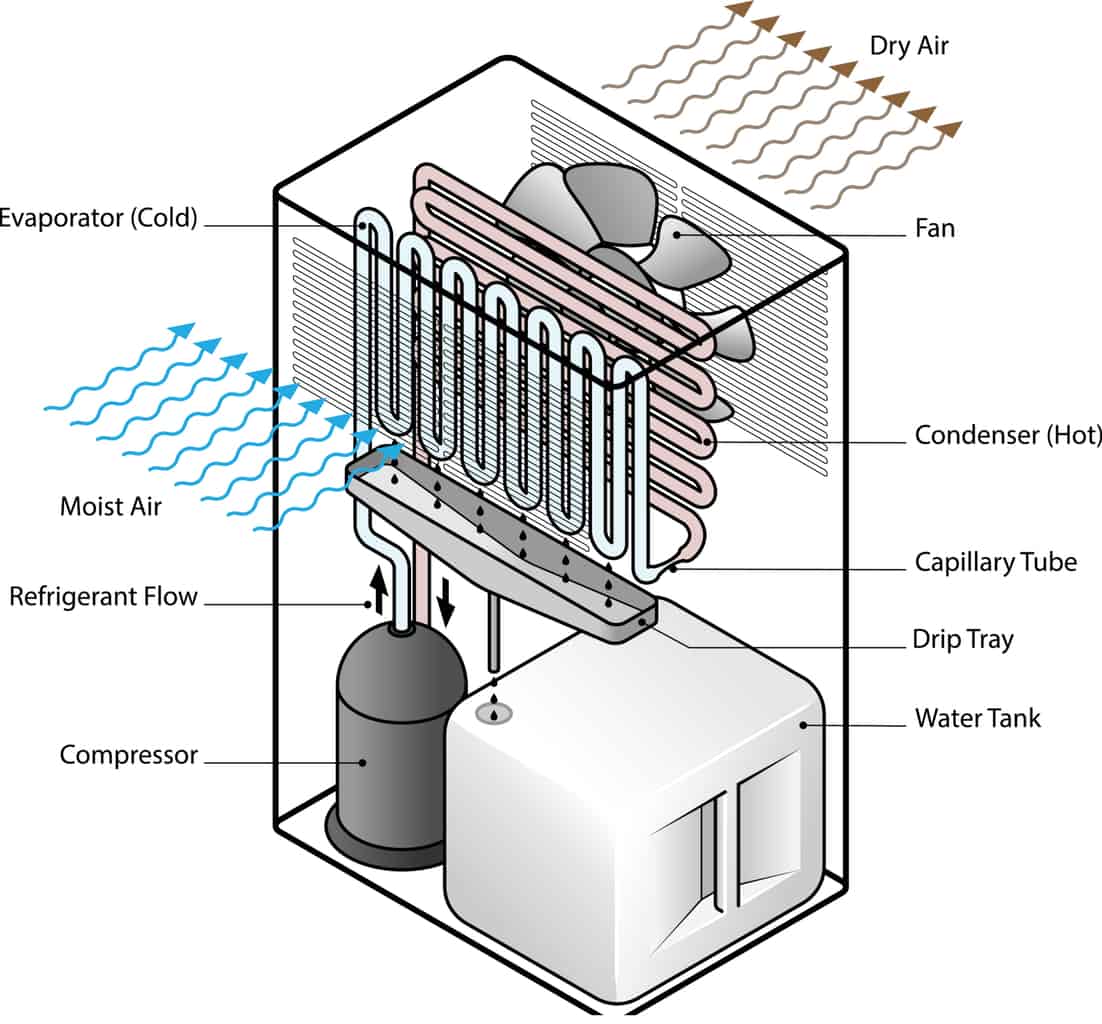 Dry Air

Evaporator (Cold)

Fan

Condenser (Hot)

Moist Air

Capillary Tube

Refrigerant Flow

Drip Tray

Water Tank

Compressor